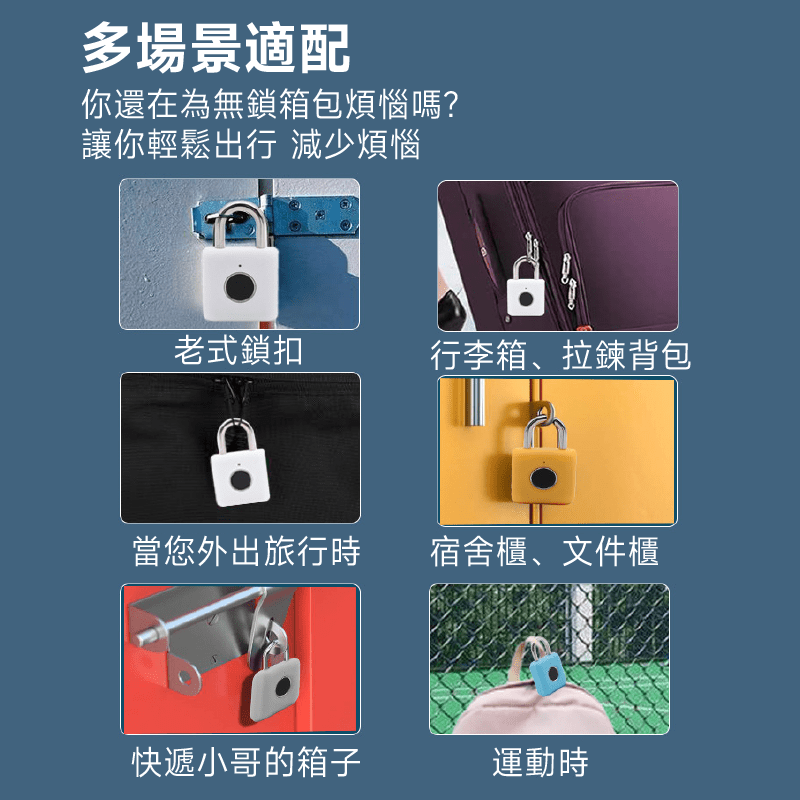 多場景適配
你還在為無鎖箱包煩惱嗎?
讓你輕鬆出行 減少煩惱

老式鎖扣

行李箱、拉鍊背包

當您外出旅行時

宿舍櫃、文件櫃

快遞小哥的箱子

運動時